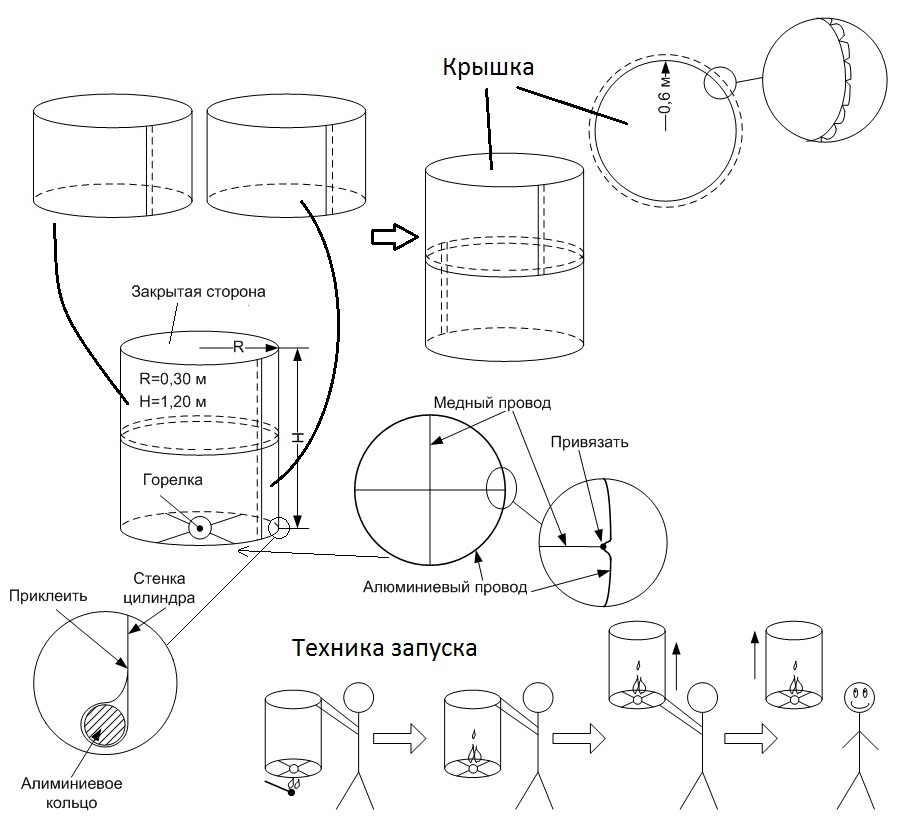 Крышка

0,6 м

Закрытая сторона

R

R=0,30 м
H=1,20 м

H

Горелка

Медный провод

Привязать

Алюминиевый провод

Приклеить

Стенка цилиндра

Алиминиевое кольцо

Техника запуска