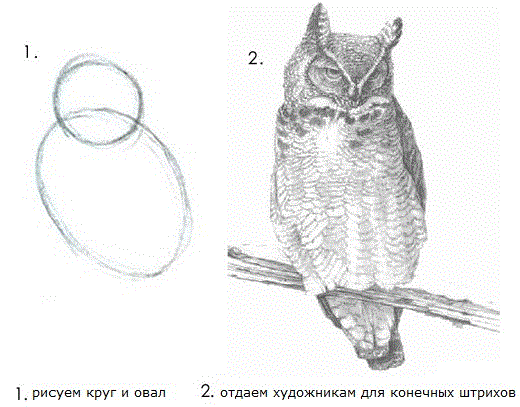 1.

2.

1. рисуем круг и овал

2. отдаем художникам для конечных штрихов