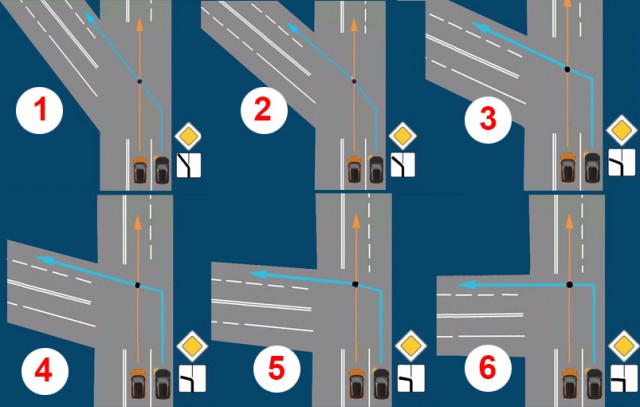 1

2

3

4

5

6