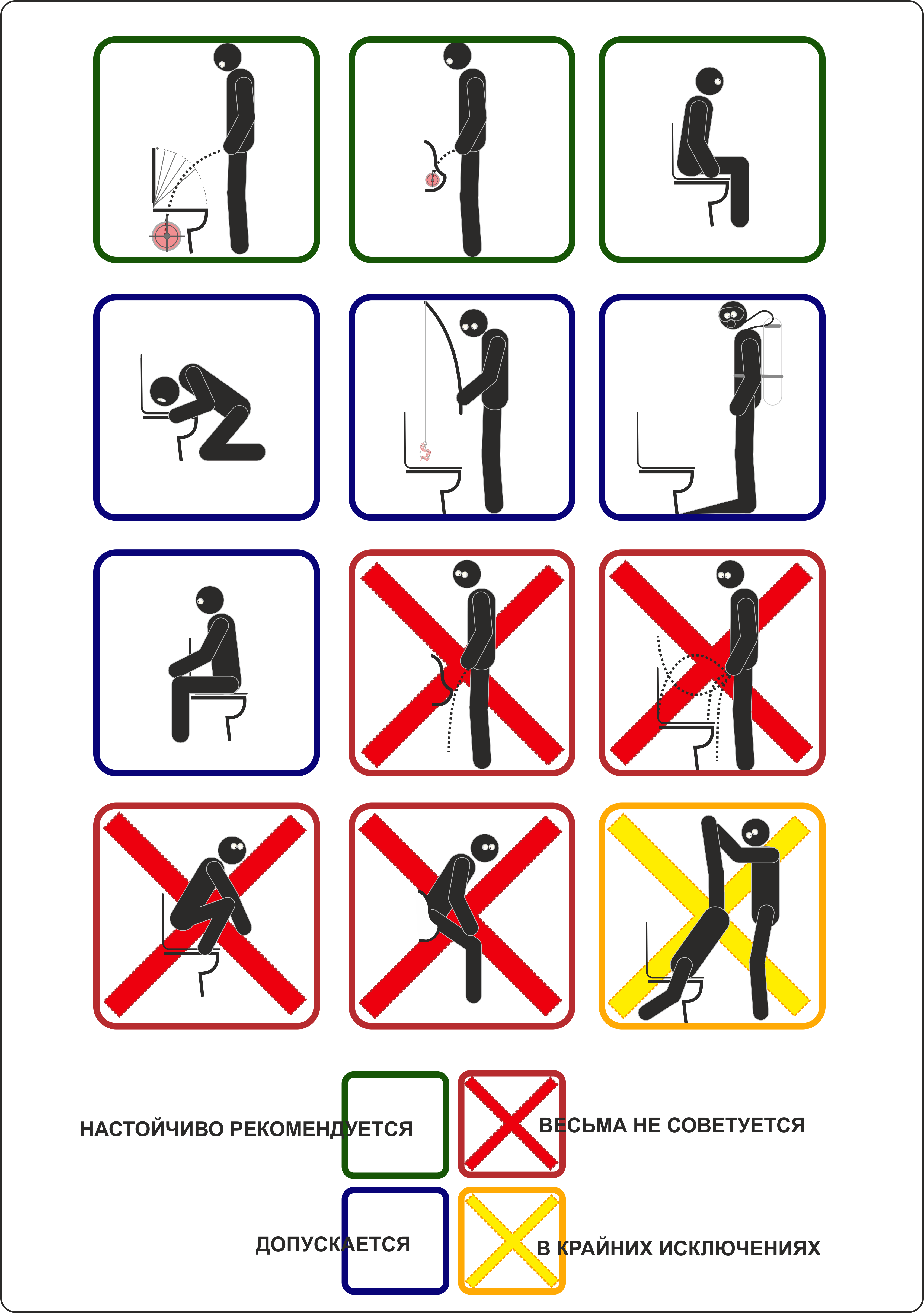 НАСТОЙЧИВО РЕКОМЕНДУЕТСЯ

ВЕСЬМА НЕ СОВЕТУЕТСЯ

ДОПУСКАЕТСЯ

В КРАЙНИХ ИСКЛЮЧЕНИЯХ